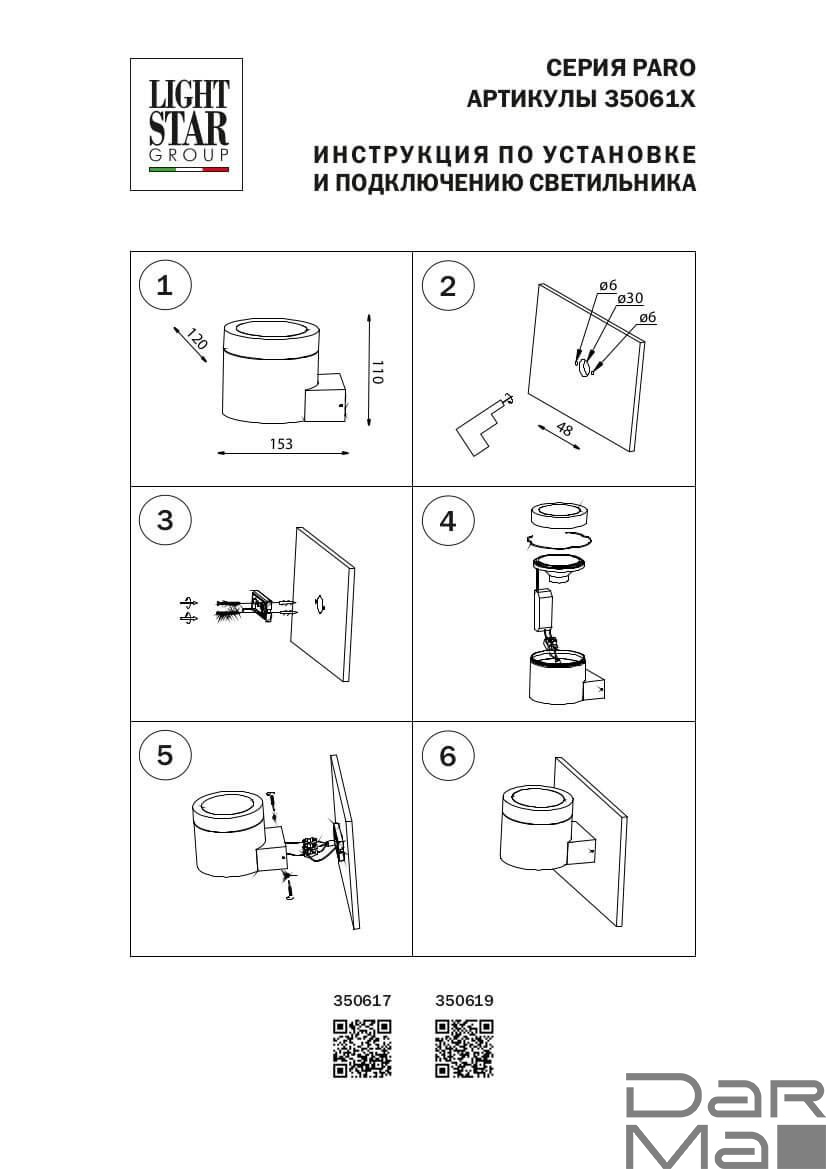 LIGHT STAR GROUP

СЕРИЯ PARO
АРТИКУЛЫ 35061X

ИНСТРУКЦИЯ ПО УСТАНОВКЕ
И ПОДКЛЮЧЕНИЮ СВЕТИЛЬНИКА

1
120
110
153

2
ø6
ø30
ø6
48

3

4

5

6

350617 350619

DaR
Ma