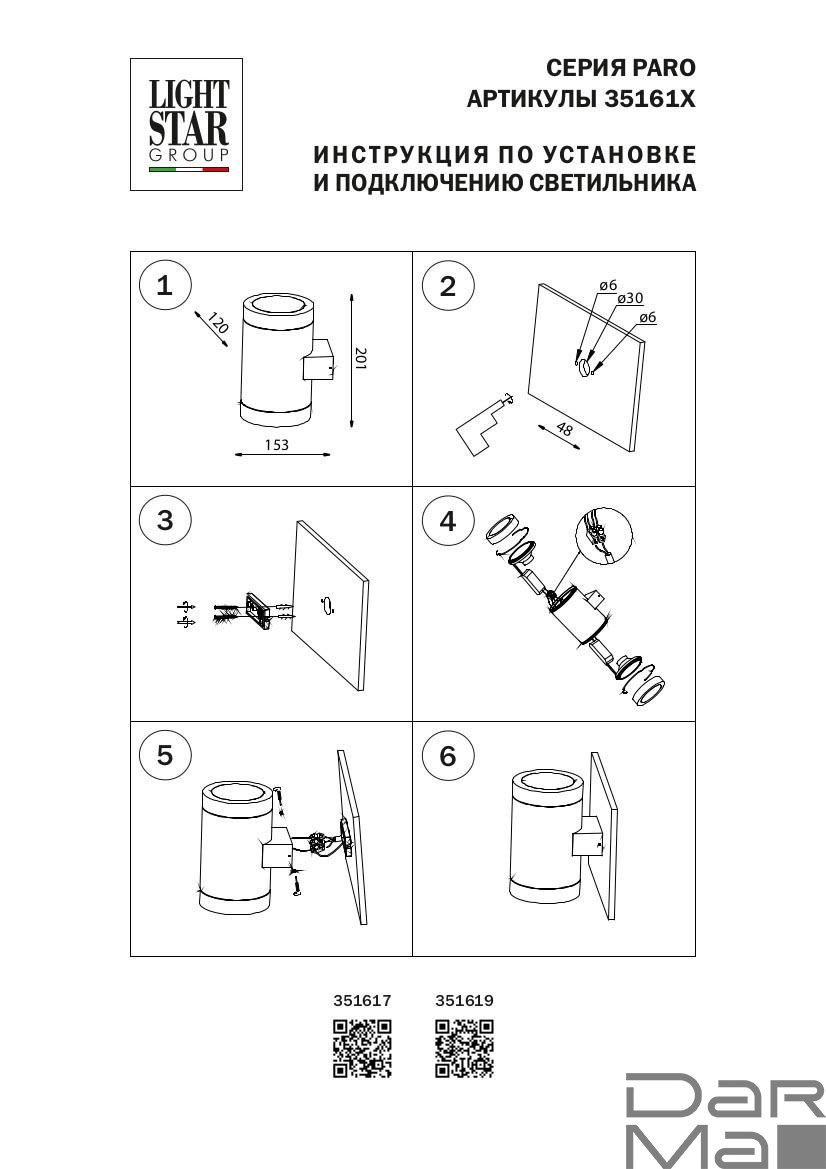 LIGHT STAR GROUP

СЕРИЯ PARO
АРТИКУЛЫ 35161X

ИНСТРУКЦИЯ ПО УСТАНОВКЕ
И ПОДКЛЮЧЕНИЮ СВЕТИЛЬНИКА

1
120
201
153

2
ø6
ø30
ø6
48

3

4

5

6

351617
351619

DaR
Ma