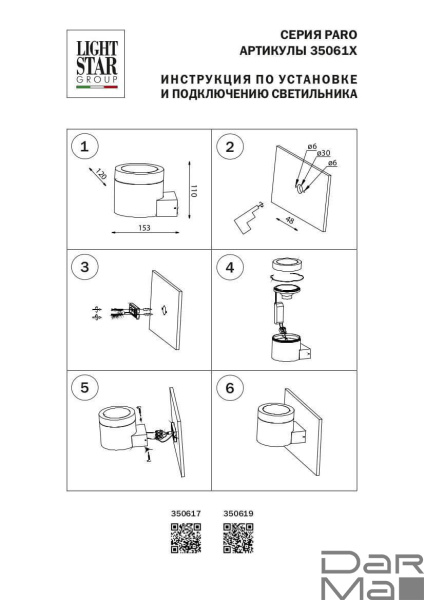 LIGHT STAR GROUP

СЕРИЯ PARO
АРТИКУЛЫ 35061X

ИНСТРУКЦИЯ ПО УСТАНОВКЕ
И ПОДКЛЮЧЕНИЮ СВЕТИЛЬНИКА

1

120

110

153

2

ø6

ø30

ø6

48

3

4

5

6

350617

350619

Dar
Ma